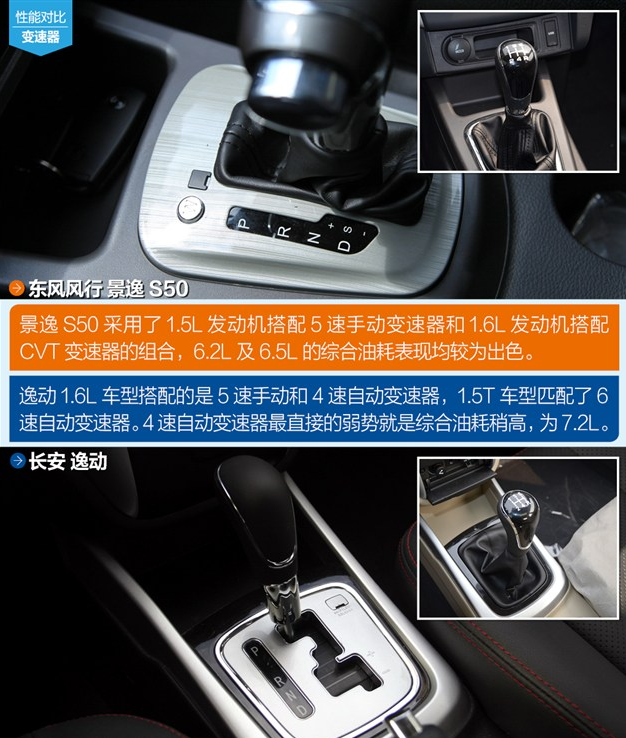 性能对比
变速器

P R N D + S −

东风风行 景逸 S50

景逸 S50 采用了 1.5L 发动机搭配 5 速手动变速器和 1.6L 发动机搭配 CVT 变速器的组合，6.2L 及 6.5L 的综合油耗表现均较为出色。

逸动 1.6L 车型搭配的是 5 速手动和 4 速自动变速器，1.5T 车型匹配了 6 速自动变速器。4 速自动变速器最直接的弱势就是综合油耗稍高，为 7.2L。

长安 逸动

P R N D